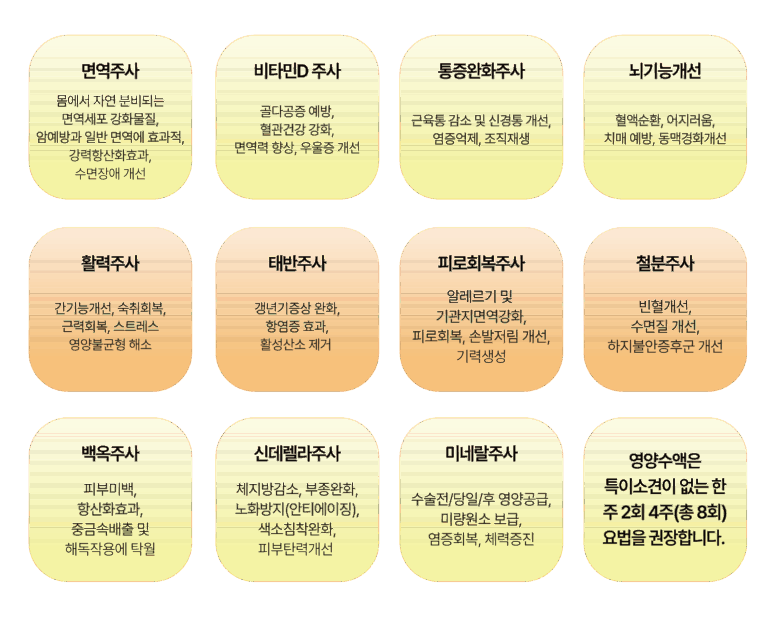 면역주사

몸에서 자연 분비되는 면역세포 강화물질, 암예방과 일반 면역에 효과적, 강력항산화효과, 수면장애 개선

비타민D 주사

골다공증 예방, 혈관건강 강화, 면역력 향상, 우울증 개선

통증완화주사

근육통 감소 및 신경통 개선, 염증억제, 조직재생

뇌기능개선

혈액순환, 어지러움, 치매 예방, 동맥경화개선

활력주사

간기능개선, 숙취회복, 근력회복, 스트레스 영양불균형 해소

태반주사

갱년기증상 완화, 항염증 효과, 활성산소 제거

피로회복주사

알레르기 및 기관지면역강화, 피로회복, 손발저림 개선, 기력생성

철분주사

빈혈개선, 수면질 개선, 하지불안증후군 개선

백옥주사

피부미백, 항산화효과, 중금속배출 및 해독작용에 탁월

신데렐라주사

체지방감소, 부종완화, 노화방지(안티에이징), 색소침착완화, 피부탄력개선

미네랄주사

수술전/당일/후 영양공급, 미량원소 보급, 염증회복, 체력증진

영양수액은 특이소견이 없는 한 주 2회 4주(총 8회) 요법을 권장합니다.